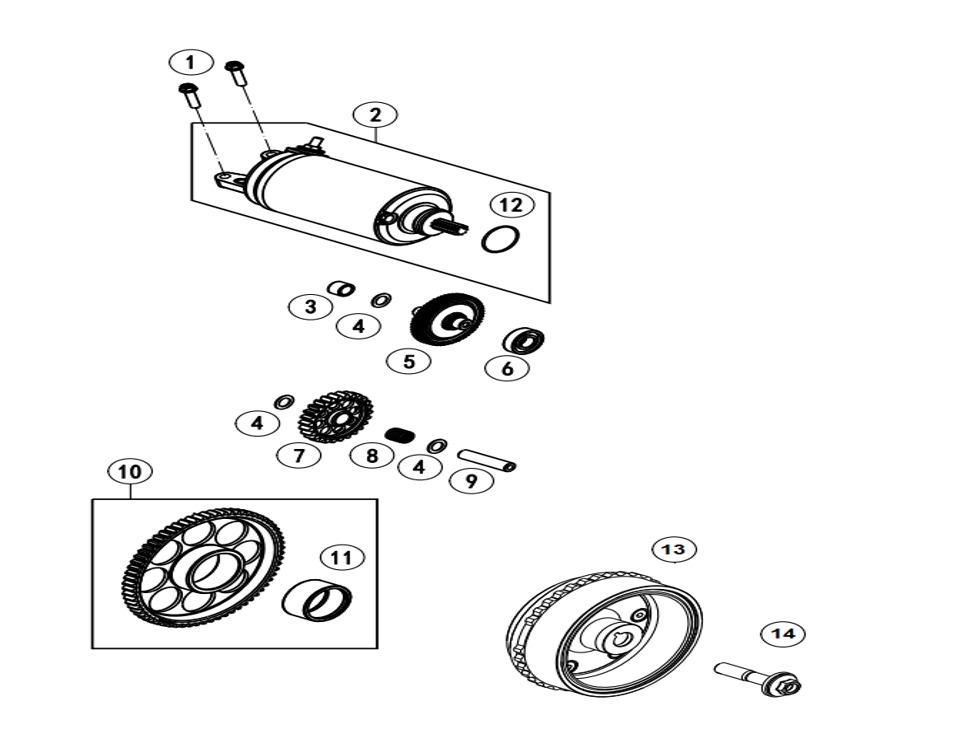 1
2
12
3
4
5
6
4
7
8
4
9
10
11
13
14